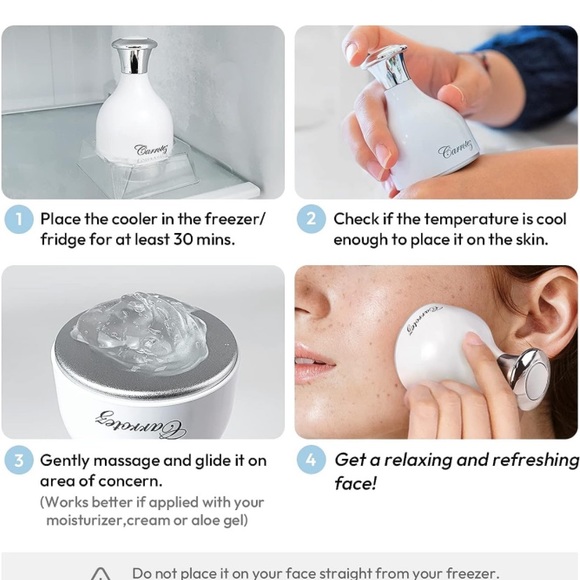 Carrotez

Carrotez

1 Place the cooler in the freezer/ fridge for at least 30 mins.

2 Check if the temperature is cool enough to place it on the skin.

Carrotez

Carrotez

3 Gently massage and glide it on area of concern.
(Works better if applied with your moisturizer,cream or aloe gel)

4 Get a relaxing and refreshing face!

Do not place it on your face straight from your freezer.